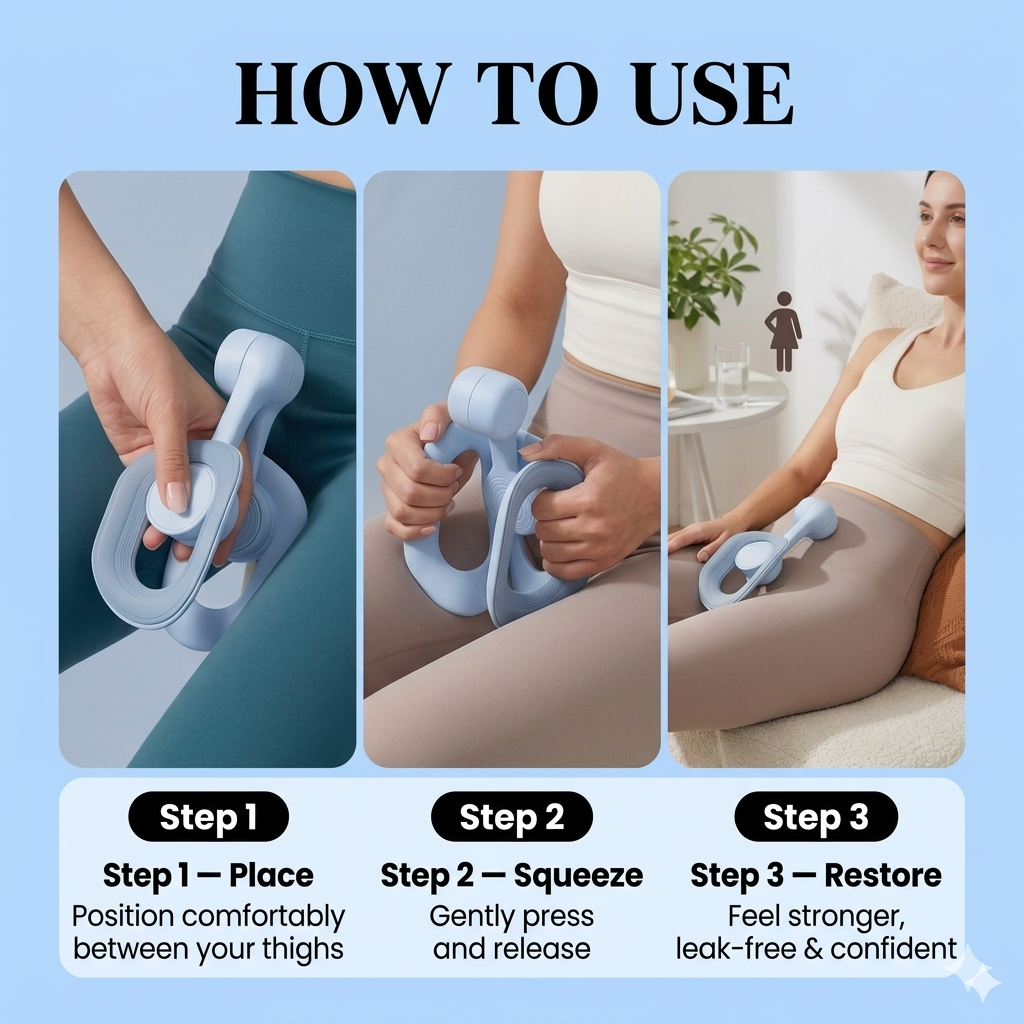 HOW TO USE

Step 1
Step 1 — Place
Position comfortably between your thighs

Step 2
Step 2 — Squeeze
Gently press and release

Step 3
Step 3 — Restore
Feel stronger, leak-free & confident